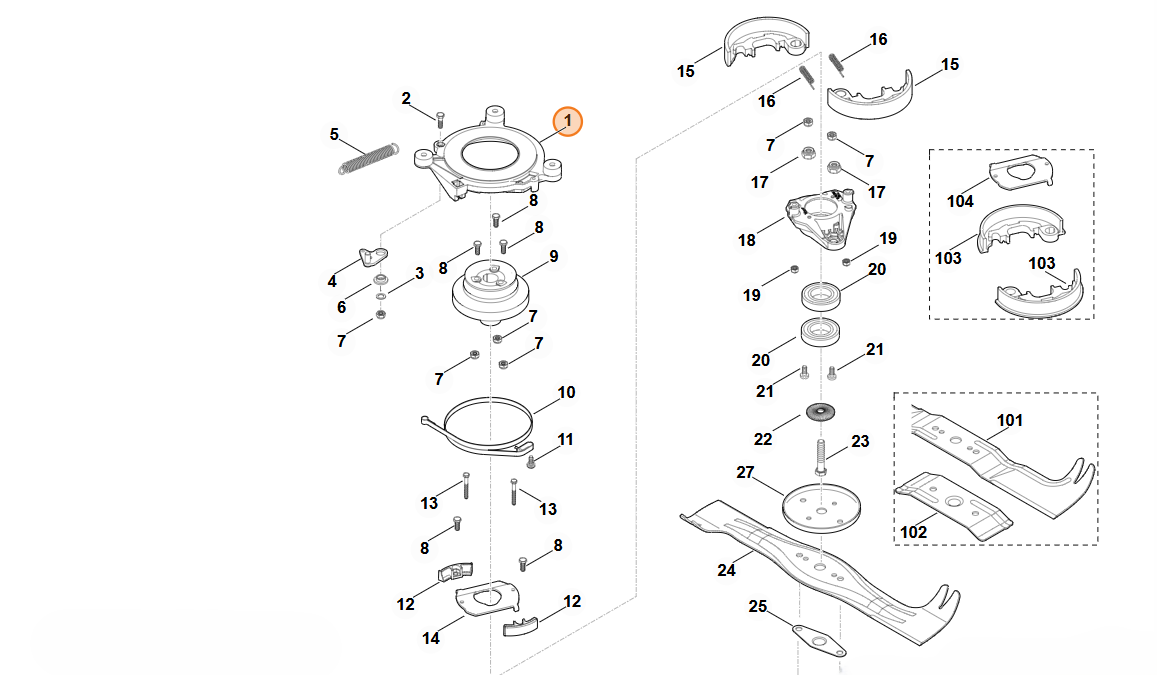 2
1
5
8
8
8
9
4
3
6
7
7
7
7
10
11
13
13
8
8
12
12
14
15
16
16
15
7
7
17
17
18
19
19
20
20
21
21
22
23
27
24
25
104
103
103
101
102